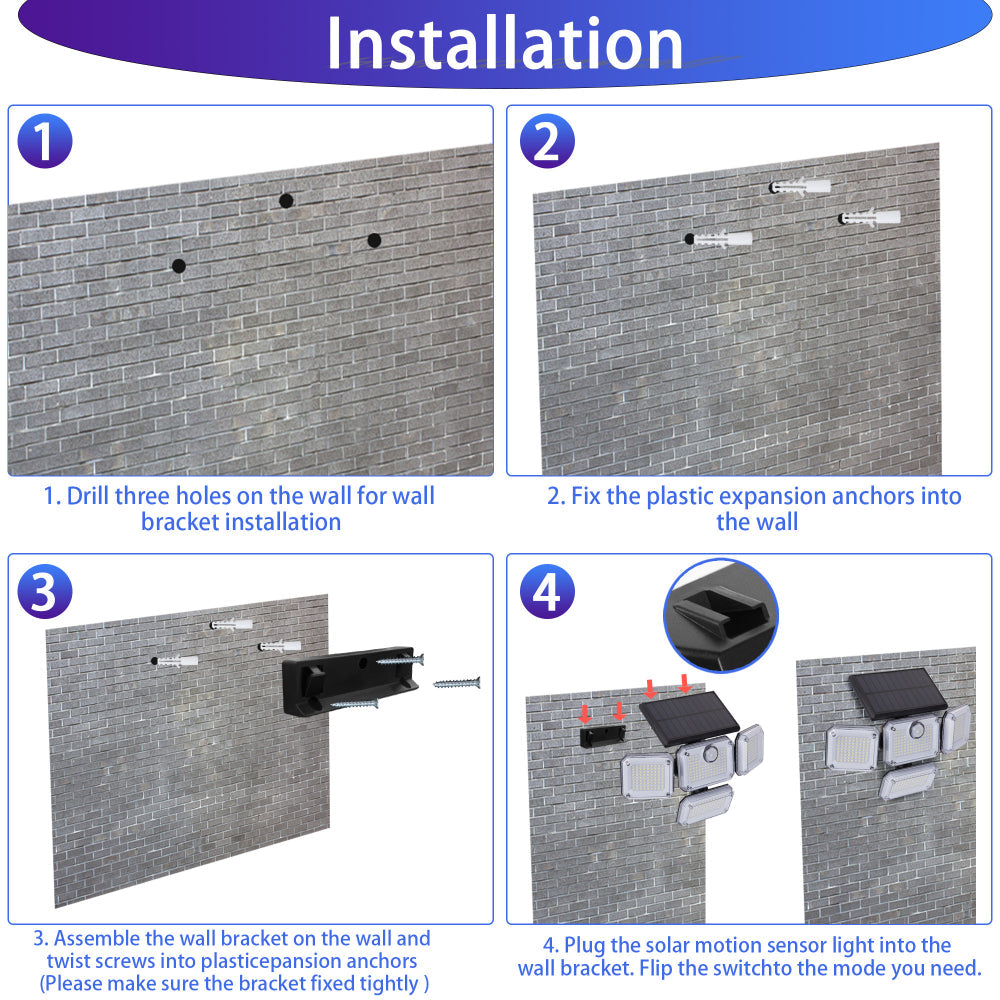 Installation

1

1. Drill three holes on the wall for wall bracket installation

2

2. Fix the plastic expansion anchors into the wall

3

3. Assemble the wall bracket on the wall and twist screws into plasticepansion anchors (Please make sure the bracket fixed tightly )

4

4. Plug the solar motion sensor light into the wall bracket. Flip the switchto the mode you need.